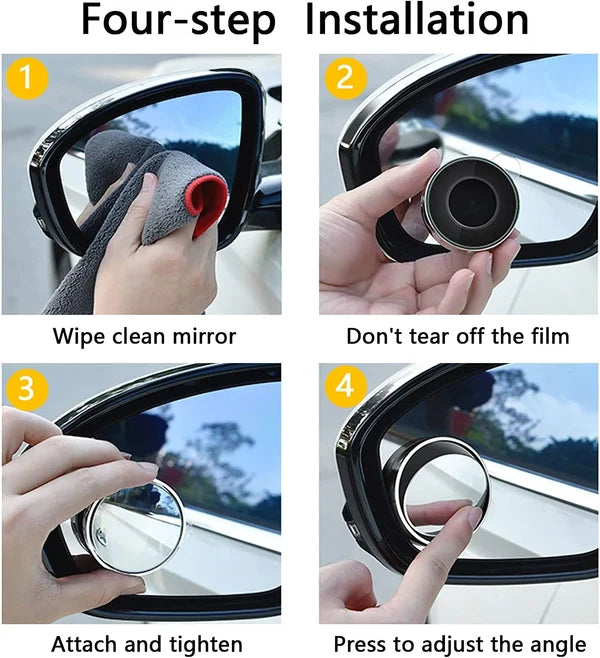 Four-step Installation

1

Wipe clean mirror

2

Don't tear off the film

3

Attach and tighten

4

Press to adjust the angle