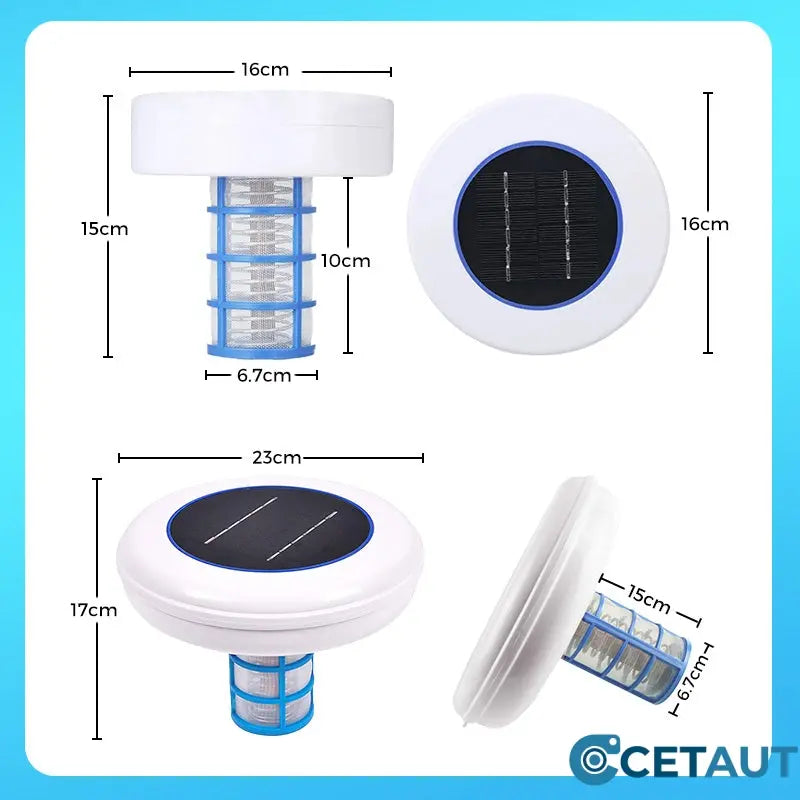 16cm
15cm
10cm
6.7cm
16cm
23cm
17cm
15cm
6.7cm
CETAUT